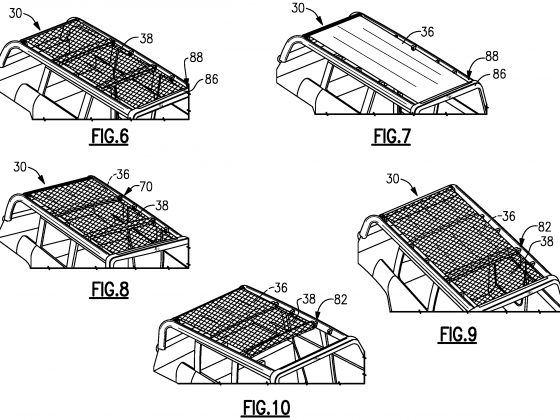 30
38
88
86
FIG.6

30
36
88
86
FIG.7

30
36
70
38
FIG.8

30
36
82
38
FIG.9

36
38
82
FIG.10