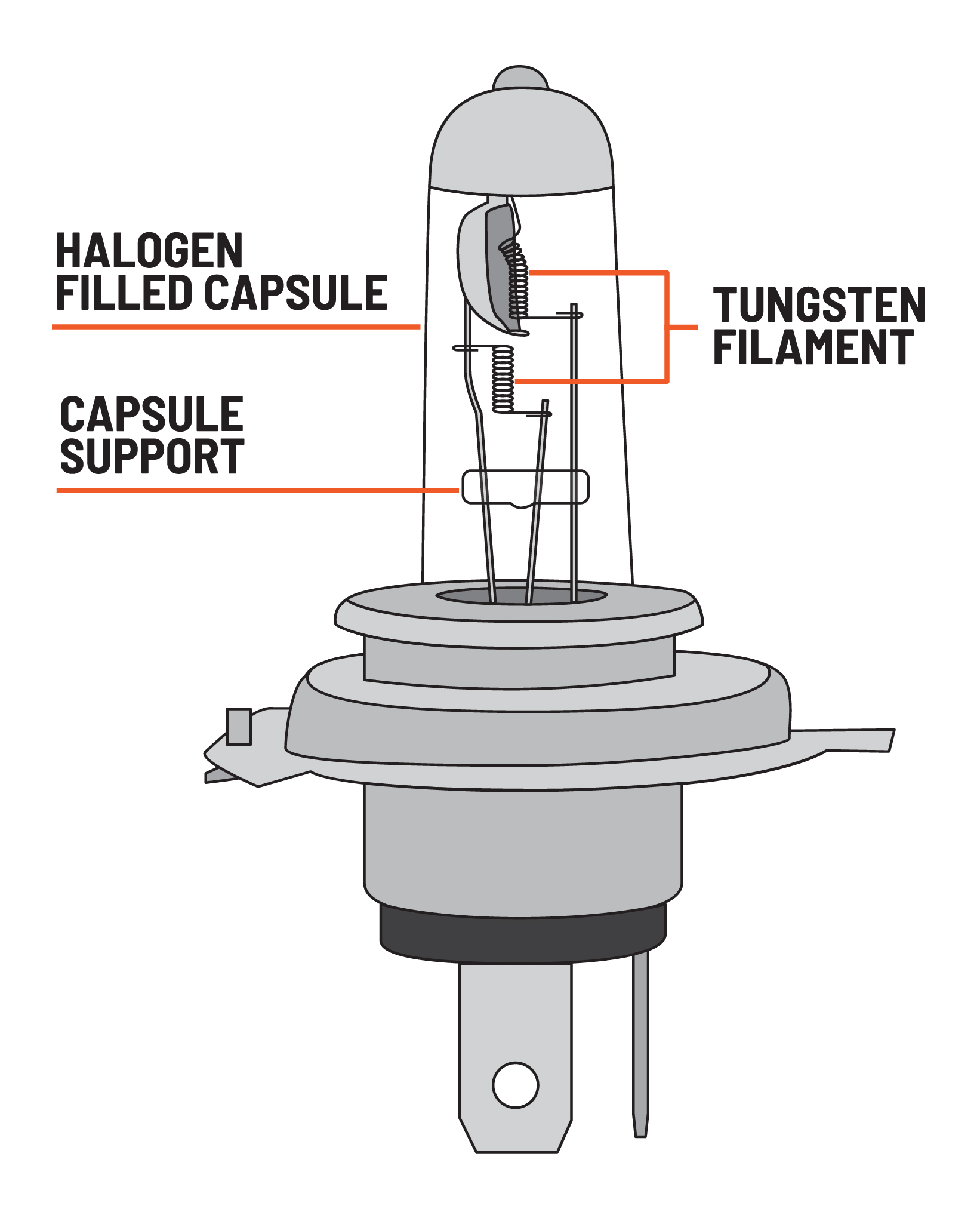 HALOGEN FILLED CAPSULE

TUNGSTEN FILAMENT

CAPSULE SUPPORT